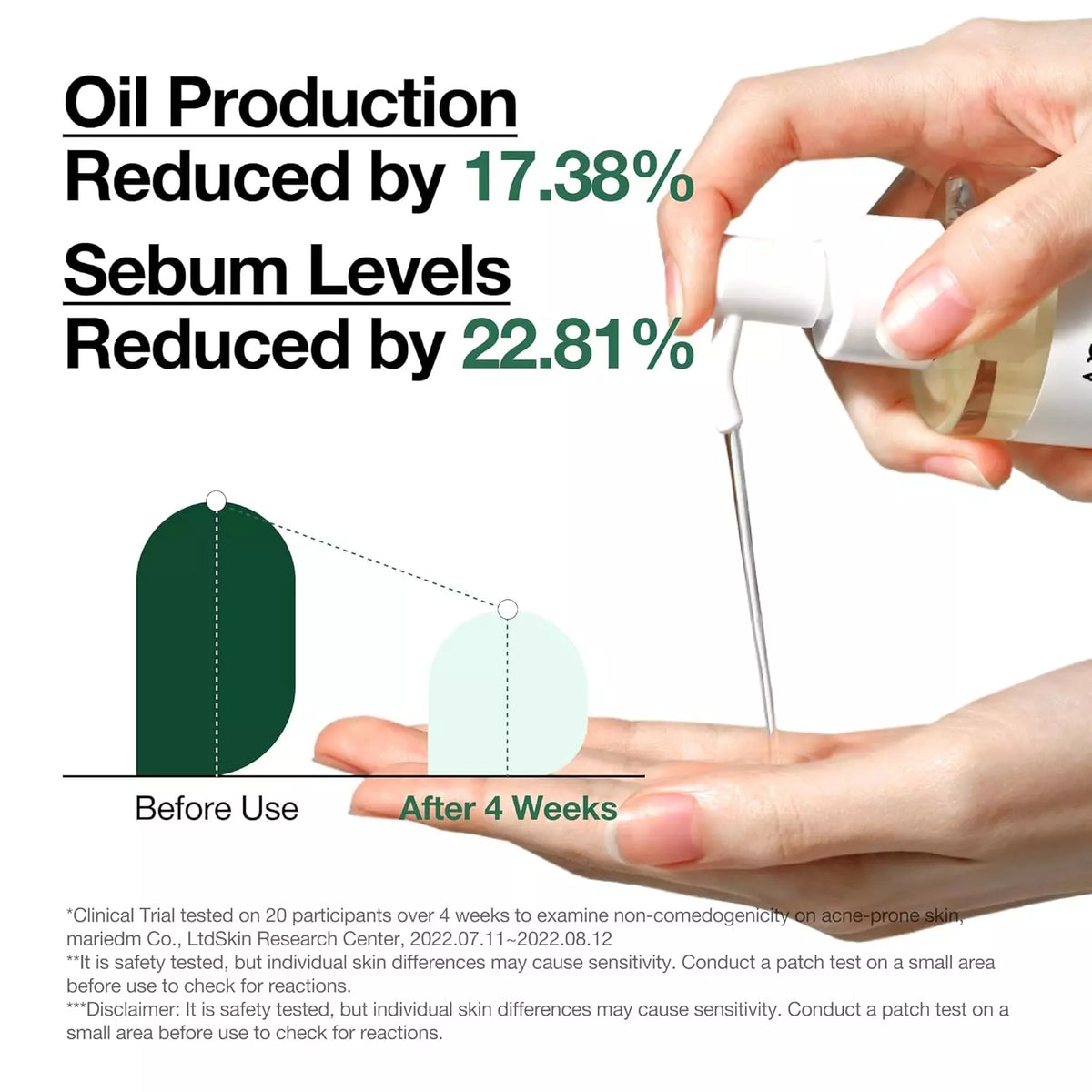 Oil Production
Reduced by 17.38%

Sebum Levels
Reduced by 22.81%

Before Use

After 4 Weeks

*Clinical Trial tested on 20 participants over 4 weeks to examine non-comedogenicity on acne-prone skin, mariedm Co., LtdSkin Research Center, 2022.07.11~2022.08.12
**It is safety tested, but individual skin differences may cause sensitivity. Conduct a patch test on a small area before use to check for reactions.
***Disclaimer: It is safety tested, but individual skin differences may cause sensitivity. Conduct a patch test on a small area before use to check for reactions.