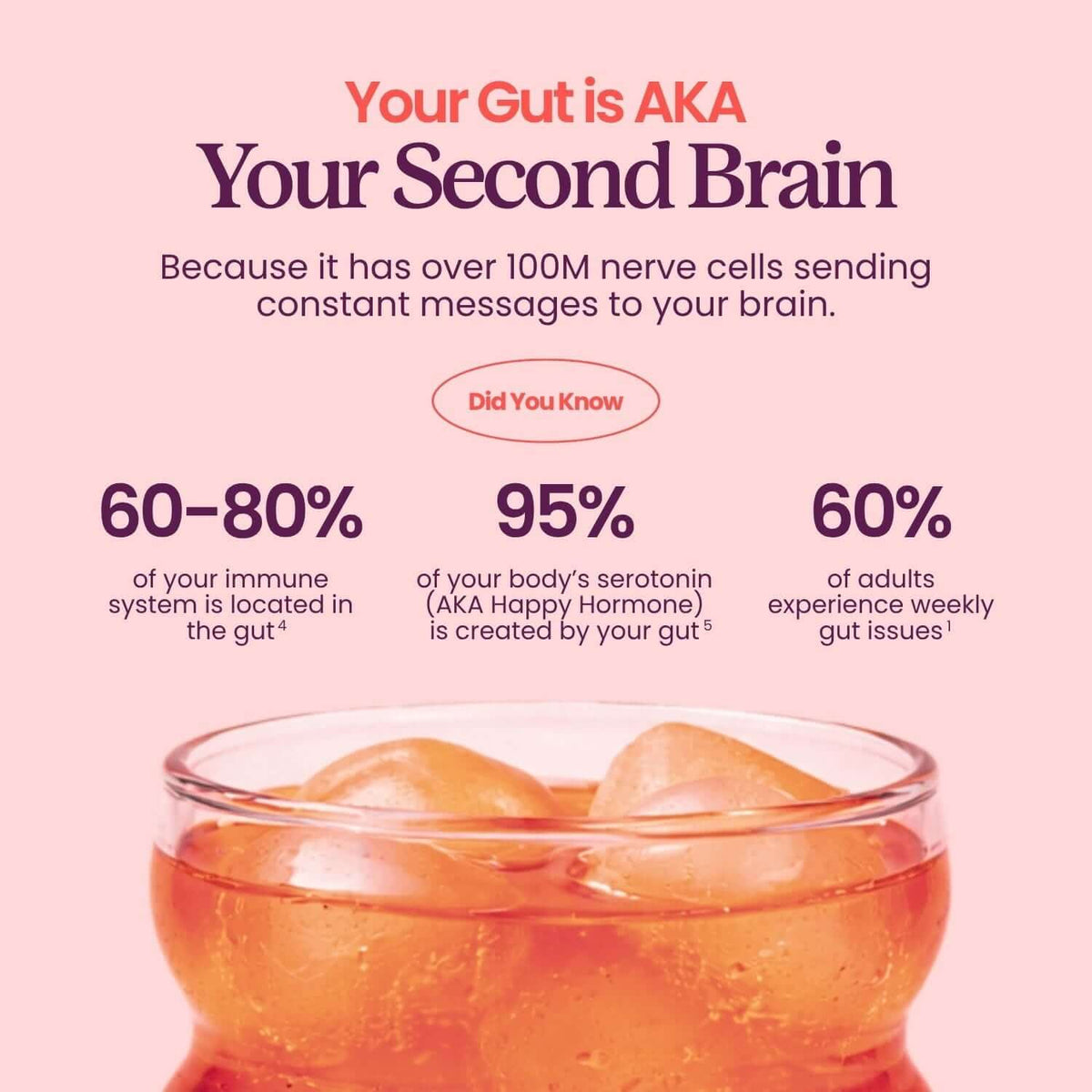 Your Gut is AKA

Your Second Brain

Because it has over 100M nerve cells sending constant messages to your brain.

Did You Know

60-80%

of your immune system is located in the gut$^{4}$

95%

of your body's serotonin (AKA Happy Hormone) is created by your gut$^{5}$

60%

of adults experience weekly gut issues$^{1}$